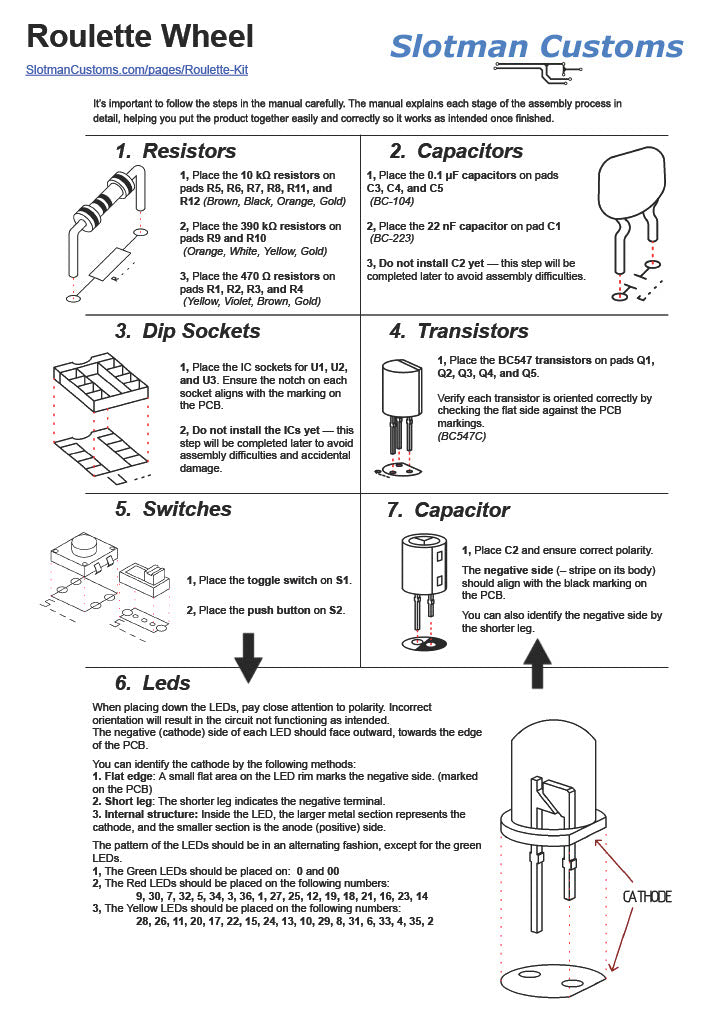 Roulette Wheel

SlotmanCustoms.com/pages/Roulette-Kit

Slotman Customs

It's important to follow the steps in the manual carefully. The manual explains each stage of the assembly process in detail, helping you put the product together easily and correctly so it works as intended once finished.

1. Resistors

1, Place the 10 kΩ resistors on pads R5, R6, R7, R8, R11, and R12 (Brown, Black, Orange, Gold)

2, Place the 390 kΩ resistors on pads R9 and R10 (Orange, White, Yellow, Gold)

3, Place the 470 Ω resistors on pads R1, R2, R3, and R4 (Yellow, Violet, Brown, Gold)

2. Capacitors

1, Place the 0.1 µF capacitors on pads C3, C4, and C5 (BC-104)

2, Place the 22 nF capacitor on pad C1 (BC-223)

3, Do not install C2 yet — this step will be completed later to avoid assembly difficulties.

3. Dip Sockets

1, Place the IC sockets for U1, U2, and U3. Ensure the notch on each socket aligns with the marking on the PCB.

2, Do not install the ICs yet — this step will be completed later to avoid assembly difficulties and accidental damage.

4. Transistors

1, Place the BC547 transistors on pads Q1, Q2, Q3, Q4, and Q5.

Verify each transistor is oriented correctly by checking the flat side against the PCB markings. (BC547C)

5. Switches

1, Place the toggle switch on S1.

2, Place the push button on S2.

7. Capacitor

1, Place C2 and ensure correct polarity.

The negative side (– stripe on its body) should align with the black marking on the PCB.

You can also identify the negative side by the shorter leg.

6. Leds

When placing down the LEDs, pay close attention to polarity. Incorrect orientation will result in the circuit not functioning as intended. The negative (cathode) side of each LED should face outward, towards the edge of the PCB.

You can identify the cathode by the following methods:
1. Flat edge: A small flat area on the LED rim marks the negative side. (marked on the PCB)
2. Short leg: The shorter leg indicates the negative terminal.
3. Internal structure: Inside the LED, the larger metal section represents the cathode, and the smaller section is the anode (positive) side.

The pattern of the LEDs should be in an alternating fashion, except for the green LEDs.
1, The Green LEDs should be placed on: 0 and 00
2, The Red LEDs should be placed on the following numbers:
9, 30, 7, 32, 5, 34, 3, 36, 1, 27, 25, 12, 19, 18, 21, 16, 23, 14
3, The Yellow LEDs should be placed on the following numbers:
28, 26, 11, 20, 17, 22, 15, 24, 13, 10, 29, 8, 31, 6, 33, 4, 35, 2

CATHODE